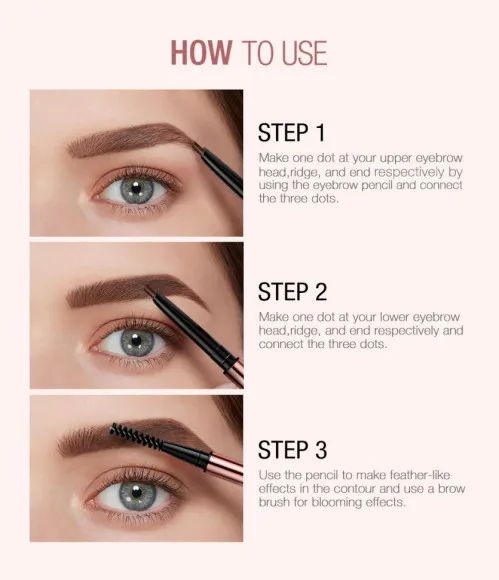 HOW TO USE

STEP 1

Make one dot at your upper eyebrow head,ridge, and end respectively by using the eyebrow pencil and connect the three dots.

STEP 2

Make one dot at your lower eyebrow head,ridge, and end respectively and connect the three dots.

STEP 3

Use the pencil to make feather-like effects in the contour and use a brow brush for blooming effects.