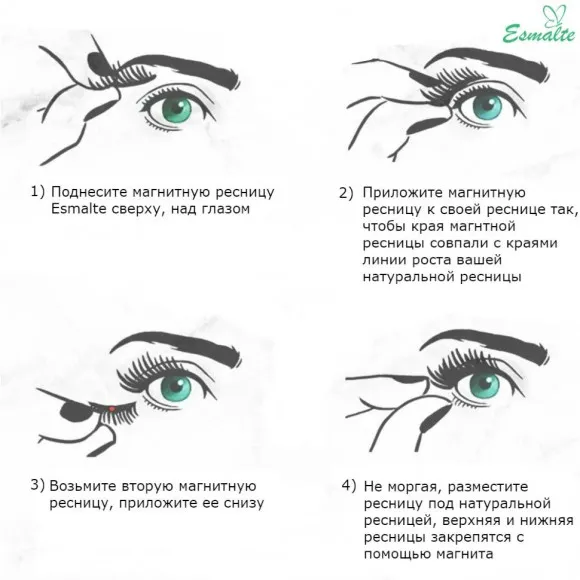 Esmalte

1) Поднесите магнитную ресницу Esmalte сверху, над глазом

2) Приложите магнитную ресницу к своей реснице так, чтобы края магнтной ресницы совпали с краями линии роста вашей натуральной ресницы

3) Возьмите вторую магнитную ресницу, приложите ее снизу

4) Не моргая, разместите ресницу под натуральной ресницей, верхняя и нижняя ресницы закрепятся с помощью магнита