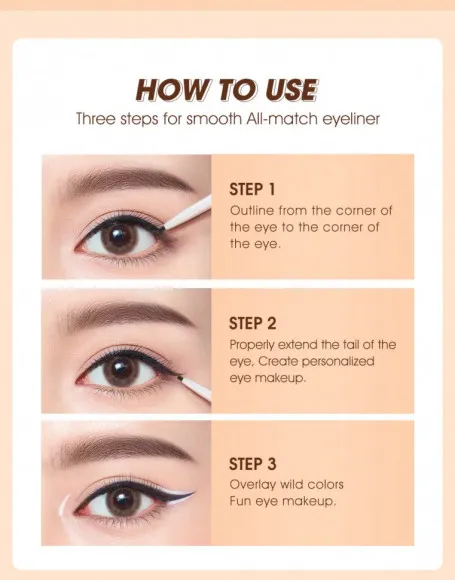 HOW TO USE
Three steps for smooth All-match eyeliner

STEP 1
Outline from the corner of the eye to the corner of the eye.

STEP 2
Properly extend the tail of the eye, Create personalized eye makeup.

STEP 3
Overlay wild colors
Fun eye makeup.