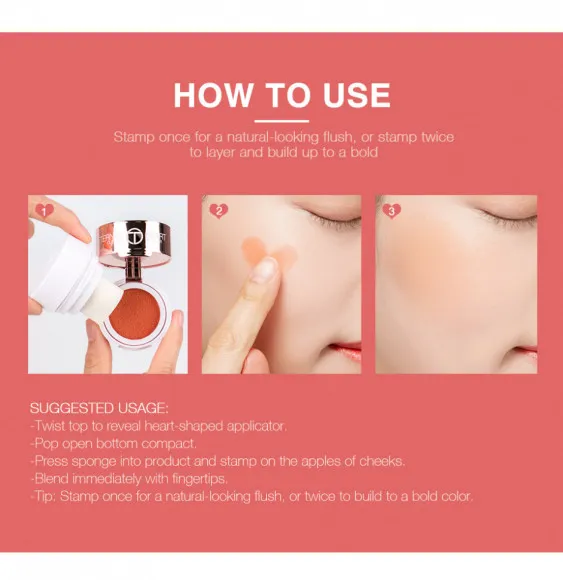 HOW TO USE

Stamp once for a natural-looking flush, or stamp twice to layer and build up to a bold

1

2

3

SUGGESTED USAGE:
-Twist top to reveal heart-shaped applicator.
-Pop open bottom compact.
-Press sponge into product and stamp on the apples of cheeks.
-Blend immediately with fingertips.
-Tip: Stamp once for a natural-looking flush, or twice to build to a bold color.