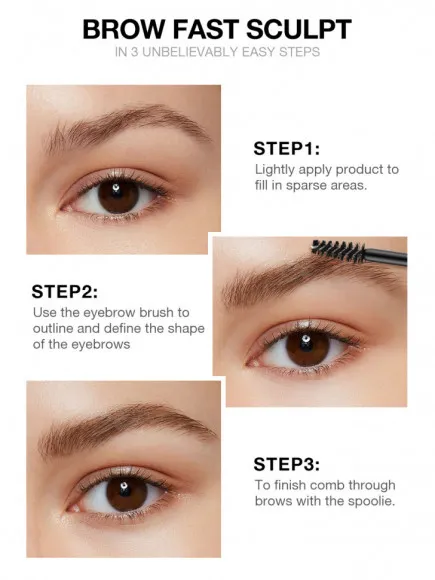 BROW FAST SCULPT
IN 3 UNBELIEVABLY EASY STEPS

STEP1:
Lightly apply product to fill in sparse areas.

STEP2:
Use the eyebrow brush to outline and define the shape of the eyebrows

STEP3:
To finish comb through brows with the spoolie.